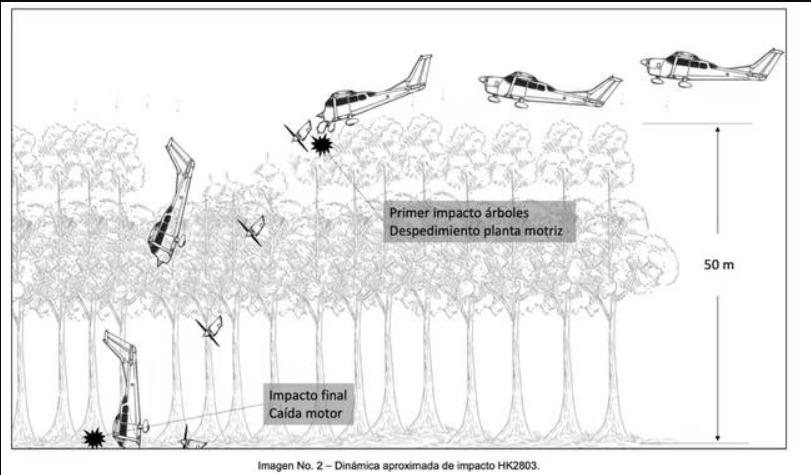 Primer impacto árboles
Despedimiento planta motriz

50 m

Impacto final
Caída motor

Imagen No. 2 – Dinámica aproximada de impacto HK2803.